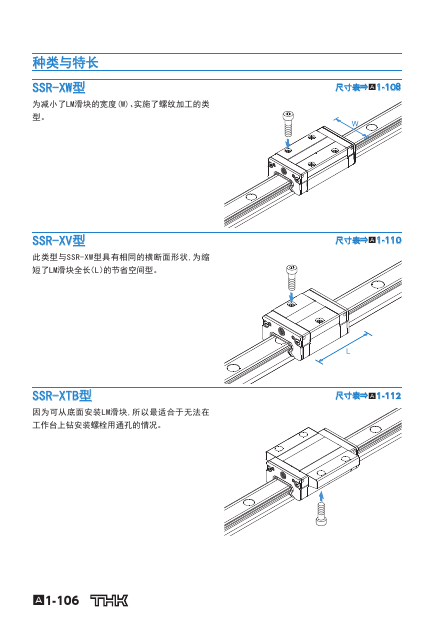 种类与特长

SSR-XW型

尺寸表⇒A1-108

为减小了LM滑块的宽度(W),实施了螺纹加工的类型。

W

SSR-XV型

尺寸表⇒A1-110

此类型与SSR-XW型具有相同的横断面形状,为缩短了LM滑块全长(L)的节省空间型。

L

SSR-XTB型

尺寸表⇒A1-112

因为可从底面安装LM滑块,所以最适合于无法在工作台上钻安装螺栓用通孔的情况。

A1-106 THK