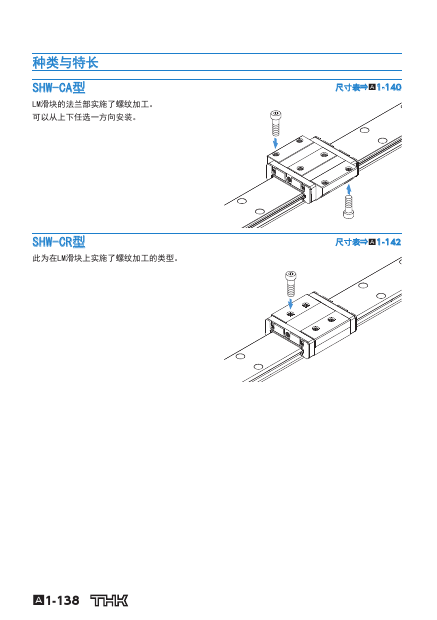 种类与特长

SHW-CA型

尺寸表⇒A1-140

LM滑块的法兰部实施了螺纹加工。
可以从上下任选一方向安装。

SHW-CR型

尺寸表⇒A1-142

此为在LM滑块上实施了螺纹加工的类型。

A1-138 THK