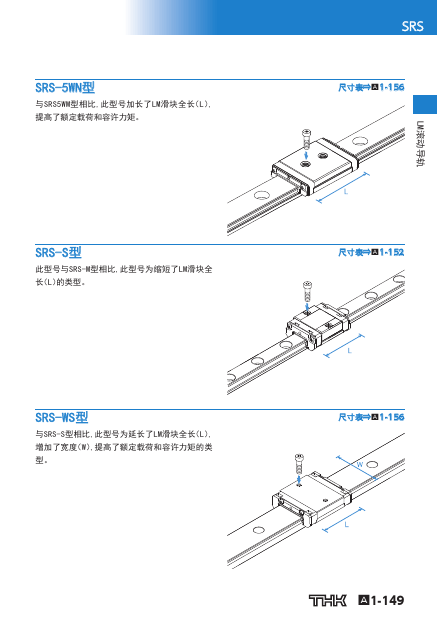 SRS

LM滚动导轨

SRS-5WN型

尺寸表⇒A1-156

与SRS5WM型相比，此型号加长了LM滑块全长(L)，提高了额定载荷和容许力矩。

L

SRS-S型

尺寸表⇒A1-152

此型号与SRS-M型相比，此型号为缩短了LM滑块全长(L)的类型。

L

SRS-WS型

尺寸表⇒A1-156

与SRS-S型相比，此型号为延长了LM滑块全长(L)，增加了宽度(W)，提高了额定载荷和容许力矩的类型。

W

L

THK A1-149