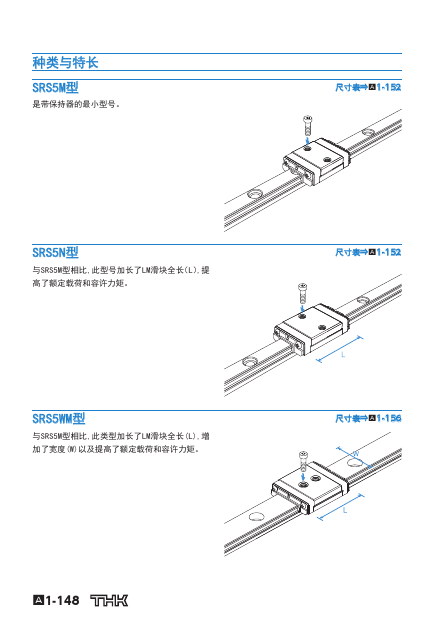 种类与特长

SRS5M型

尺寸表⇒A1-152

是带保持器的最小型号。

SRS5N型

尺寸表⇒A1-152

与SRS5M型相比，此型号加长了LM滑块全长(L)，提高了额定载荷和容许力矩。

L

SRS5WM型

尺寸表⇒A1-156

与SRS5M型相比，此类型加长了LM滑块全长(L)，增加了宽度(W)以及提高了额定载荷和容许力矩。

W

L

A1-148 THK