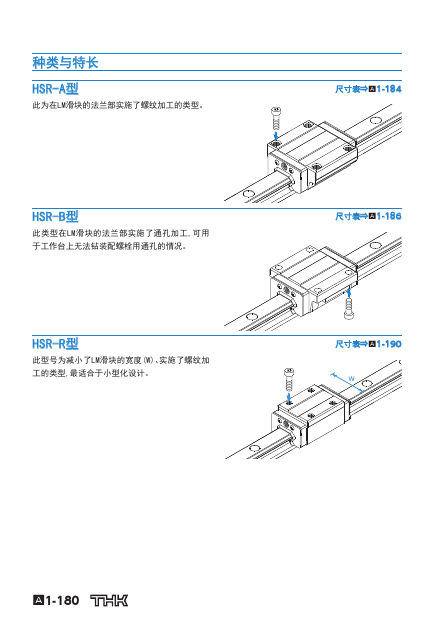 种类与特长

HSR-A型

尺寸表⇒A1-184

此为在LM滑块的法兰部实施了螺纹加工的类型。

HSR-B型

尺寸表⇒A1-186

此类型在LM滑块的法兰部实施了通孔加工，可用于工作台上无法钻装配螺栓用通孔的情况。

HSR-R型

尺寸表⇒A1-190

此型号为减小了LM滑块的宽度(W)、实施了螺纹加工的类型，最适合于小型化设计。

W

A1-180 THK