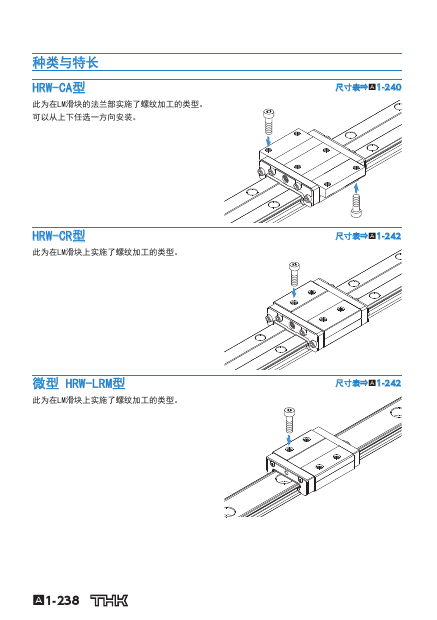 种类与特长

HRW-CA型

尺寸表⇒A1-240

此为在LM滑块的法兰部实施了螺纹加工的类型。
可以从上下任选一方向安装。

HRW-CR型

尺寸表⇒A1-242

此为在LM滑块上实施了螺纹加工的类型。

微型 HRW-LRM型

尺寸表⇒A1-242

此为在LM滑块上实施了螺纹加工的类型。

A1-238 THK