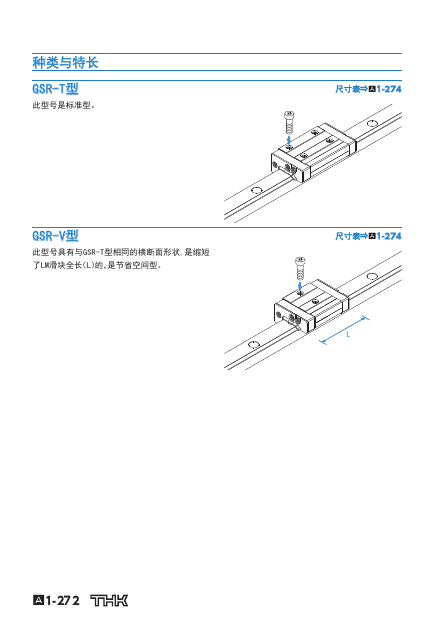 种类与特长

GSR-T型

尺寸表⇒A1-274

此型号是标准型。

GSR-V型

尺寸表⇒A1-274

此型号具有与GSR-T型相同的横断面形状，是缩短了LM滑块全长(L)的，是节省空间型。

L

A1-272 THK