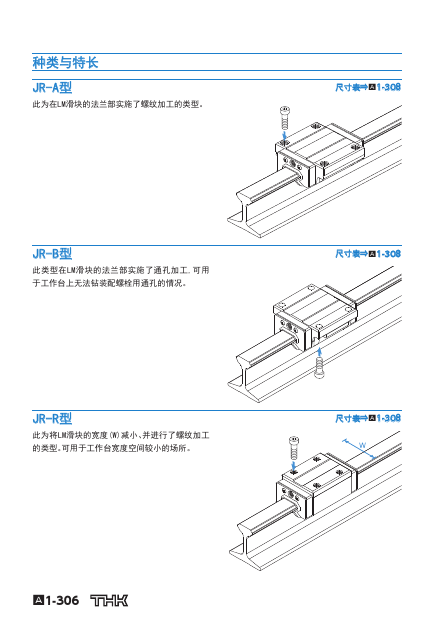 种类与特长

JR-A型

尺寸表⇒A1-308

此为在LM滑块的法兰部实施了螺纹加工的类型。

JR-B型

尺寸表⇒A1-308

此类型在LM滑块的法兰部实施了通孔加工，可用于工作台上无法钻装配螺栓用通孔的情况。

JR-R型

尺寸表⇒A1-308

此为将LM滑块的宽度(W)减小、并进行了螺纹加工的类型。可用于工作台宽度空间较小的场所。

W

A1-306 THK