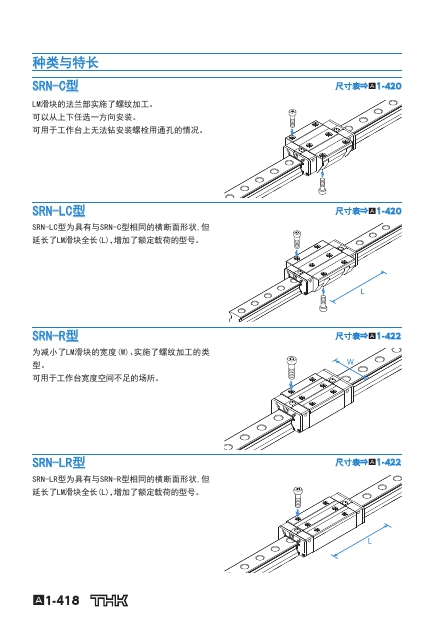 种类与特长

SRN-C型

尺寸表⇒A1-420

LM滑块的法兰部实施了螺纹加工。
可以从上下任选一方向安装。
可用于工作台上无法钻安装螺栓用通孔的情况。

SRN-LC型

尺寸表⇒A1-420

SRN-LC型为具有与SRN-C型相同的横断面形状，但延长了LM滑块全长(L)，增加了额定载荷的型号。

L

SRN-R型

尺寸表⇒A1-422

为减小了LM滑块的宽度(W)，实施了螺纹加工的类型。
可用于工作台宽度空间不足的场所。

W

SRN-LR型

尺寸表⇒A1-422

SRN-LR型为具有与SRN-R型相同的横断面形状，但延长了LM滑块全长(L)，增加了额定载荷的型号。

L

A1-418 THK