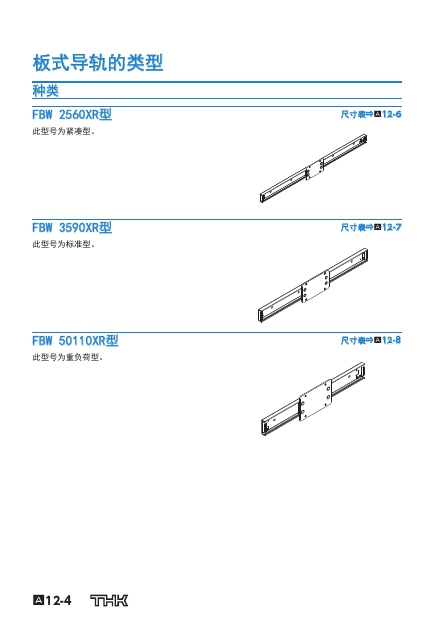 板式导轨的类型

种类

FBW 2560XR型

尺寸表⇒A12-6

此型号为紧凑型。

FBW 3590XR型

尺寸表⇒A12-7

此型号为标准型。

FBW 50110XR型

尺寸表⇒A12-8

此型号为重负荷型。

A12-4 THK