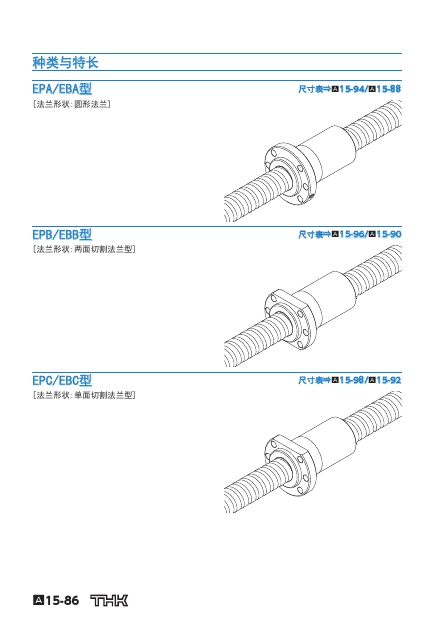 种类与特长

EPA/EBA型

尺寸表⇒A15-94/A15-88

[法兰形状:圆形法兰]

EPB/EBB型

尺寸表⇒A15-96/A15-90

[法兰形状:两面切割法兰型]

EPC/EBC型

尺寸表⇒A15-98/A15-92

[法兰形状:单面切割法兰型]

A15-86 THK