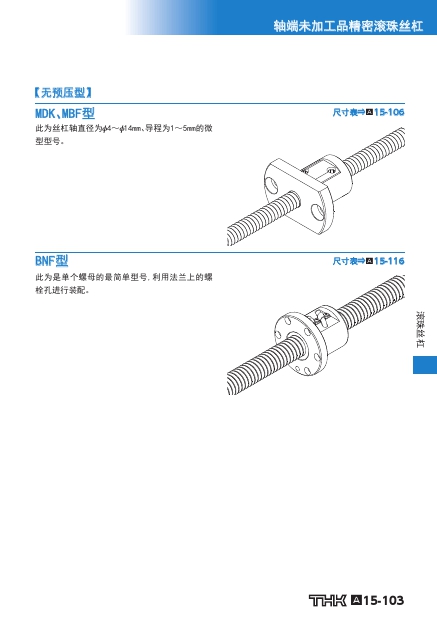 轴端未加工品精密滚珠丝杠

【无预压型】

MDK、MBF型

尺寸表⇒A15-106

此为丝杠轴直径为φ4～φ14mm、导程为1～5mm的微型型号。

BNF型

尺寸表⇒A15-116

此为是单个螺母的最简单型号，利用法兰上的螺栓孔进行装配。

滚珠丝杠

THK A15-103