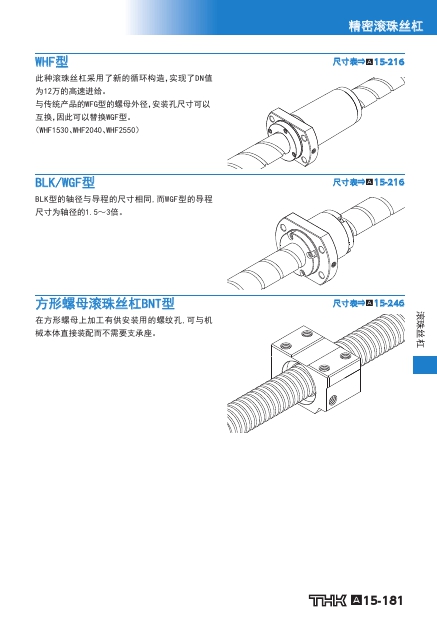 精密滚珠丝杠

WHF型

尺寸表⇒A15-216

此种滚珠丝杠采用了新的循环构造，实现了DN值为12万的高速进给。
与传统产品的WFG型的螺母外径，安装孔尺寸可以互换，因此可以替换WGF型。
（WHF1530、WHF2040、WHF2550）

BLK/WGF型

尺寸表⇒A15-216

BLK型的轴径与导程的尺寸相同，而WGF型的导程尺寸为轴径的1.5～3倍。

方形螺母滚珠丝杠BNT型

尺寸表⇒A15-246

在方形螺母上加工有供安装用的螺纹孔，可与机械本体直接装配而不需要支承座。

滚珠丝杠

THK A15-181