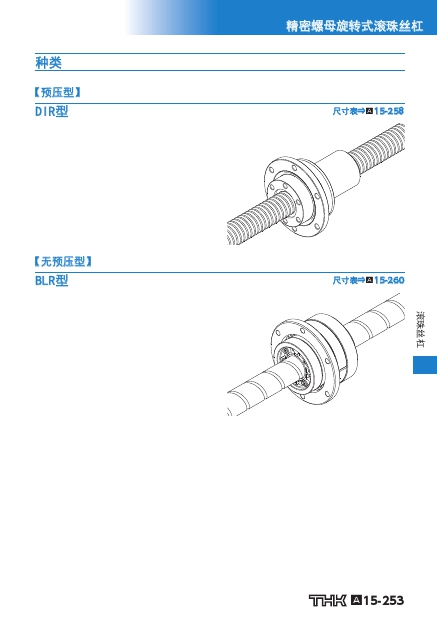 精密螺母旋转式滚珠丝杠

种类

【预压型】

DIR型

尺寸表⇒A15-258

【无预压型】

BLR型

尺寸表⇒A15-260

滚珠丝杠

THK A15-253