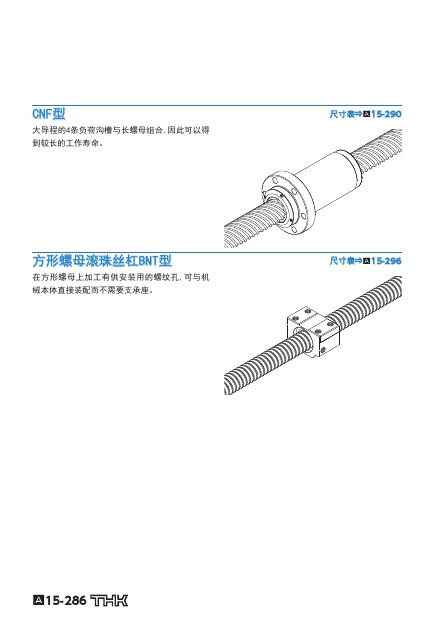 CNF型

尺寸表⇒A15-290

大导程的4条负荷沟槽与长螺母组合，因此可以得到较长的工作寿命。

方形螺母滚珠丝杠BNT型

尺寸表⇒A15-296

在方形螺母上加工有供安装用的螺纹孔，可与机械本体直接装配而不需要支承座。

A15-286 THK