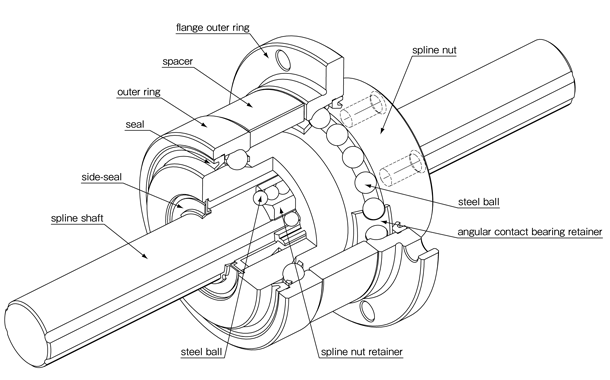 flange outer ring
spacer
outer ring
seal
side-seal
spline shaft
spline nut
steel ball
angular contact bearing retainer
steel ball
spline nut retainer